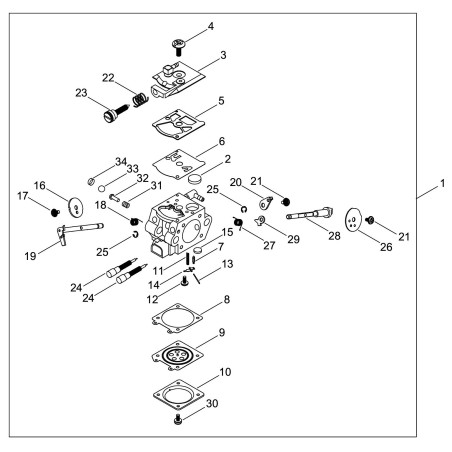 4
3
22
23
5
6
2
34
33
32
31
16
17
18
25
20
21
1
19
25
15
7
27
29
28
26
21
11
13
14
24
24
12
8
9
10
30