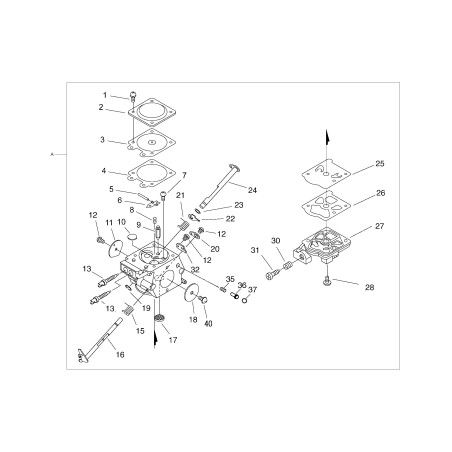 A
1
2
3
4
5
6
7
8
9
10
11
12
21
24
23
22
12
20
12
32
13
13
19
15
16
17
18
40
35
36
37
25
26
27
30
31
28