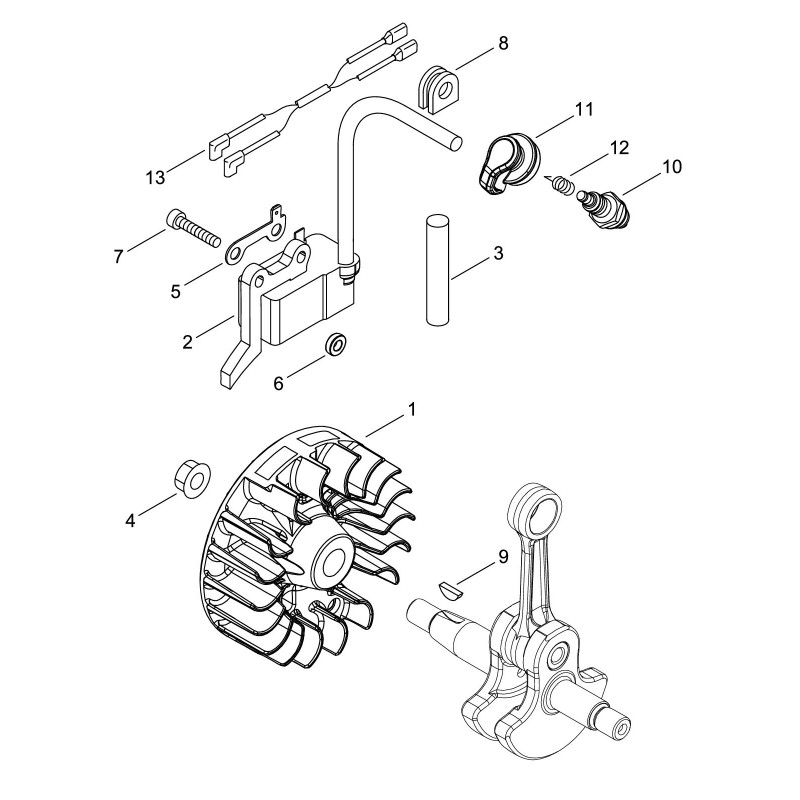 8
11
12
10
13
7
5
3
2
6
1
4
9