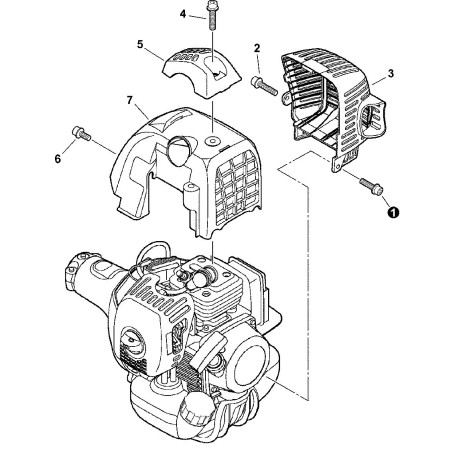 4
5
2
3
7
6
1