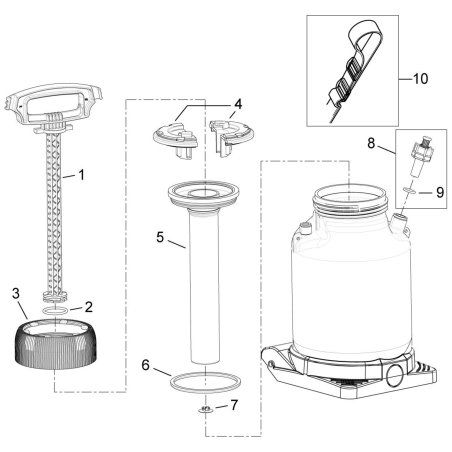 10
4
8
1
9
5
3
2
6
7