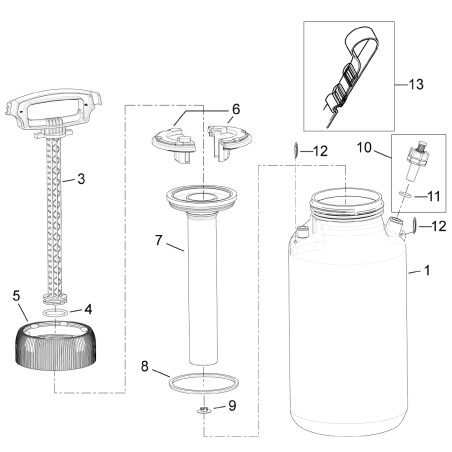 13
6
12
10
3
11
12
7
1
5
4
8
9