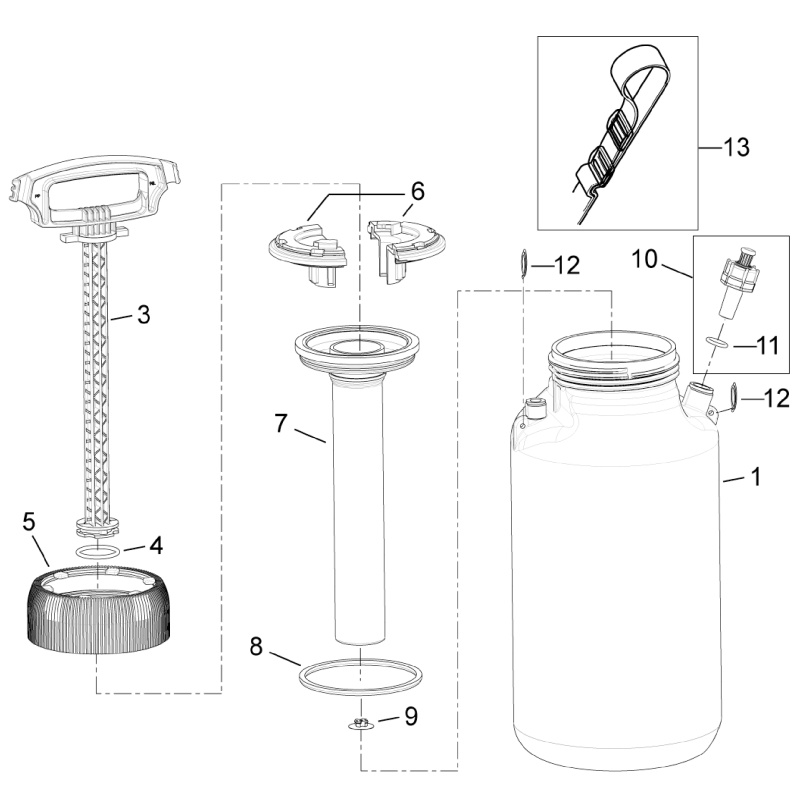 13
6
12
10
3
11
12
7
1
5
4
8
9