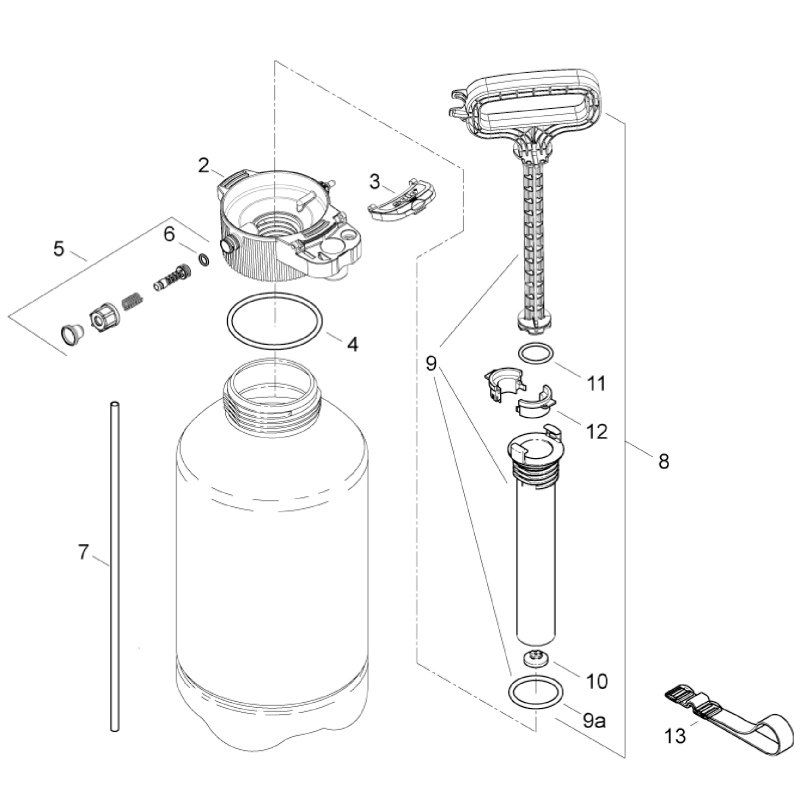 2
3
5
6
4
9
11
12
8
7
10
9a
13