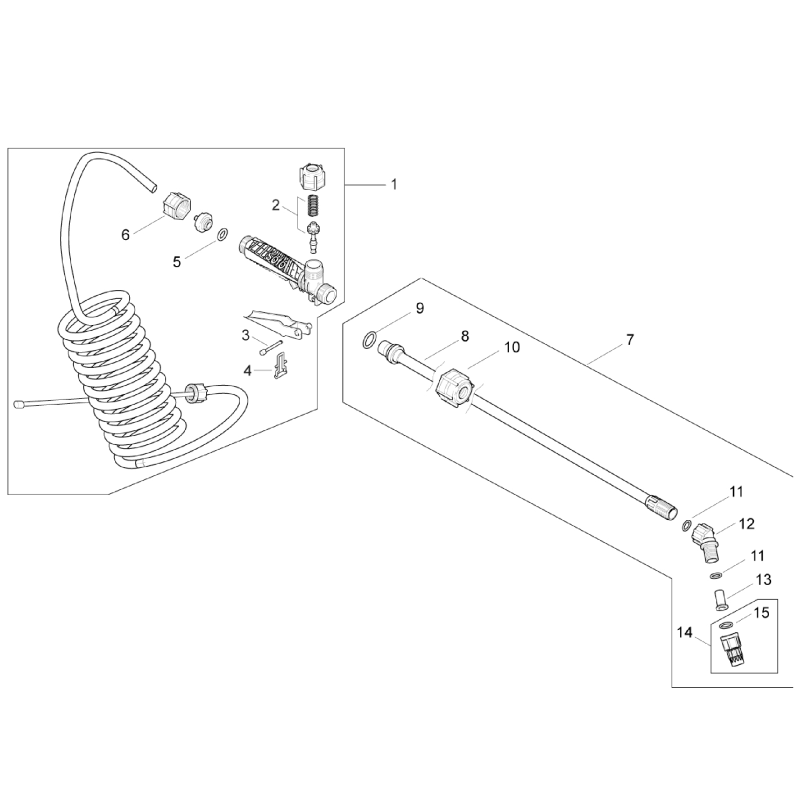 1
2
6
5
3
4
9
8
10
7
11
12
11
13
15
14