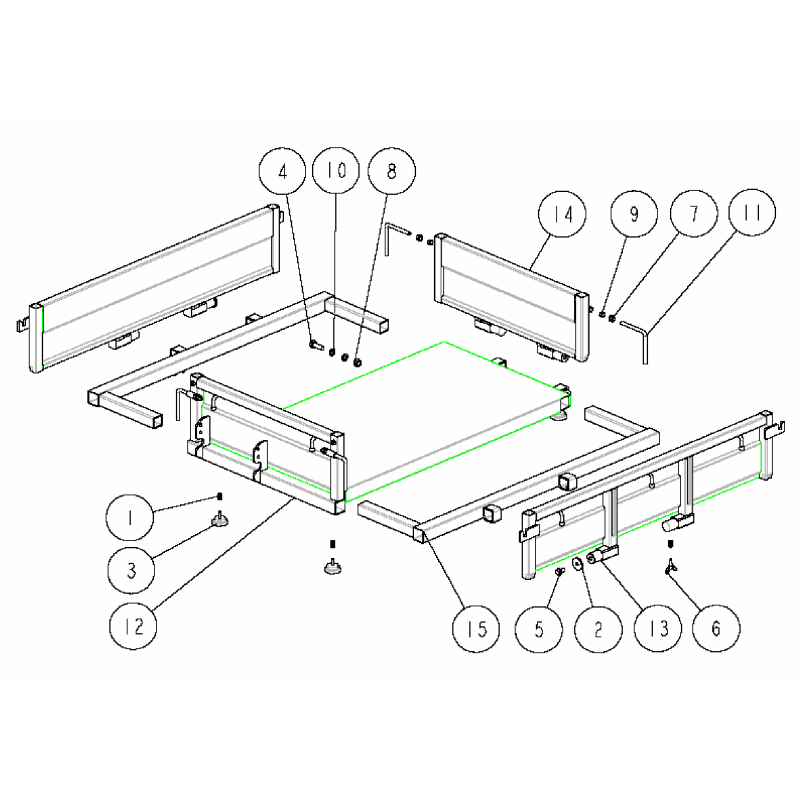 4
10
8
14
9
7
11
1
3
12
15
5
2
13
6