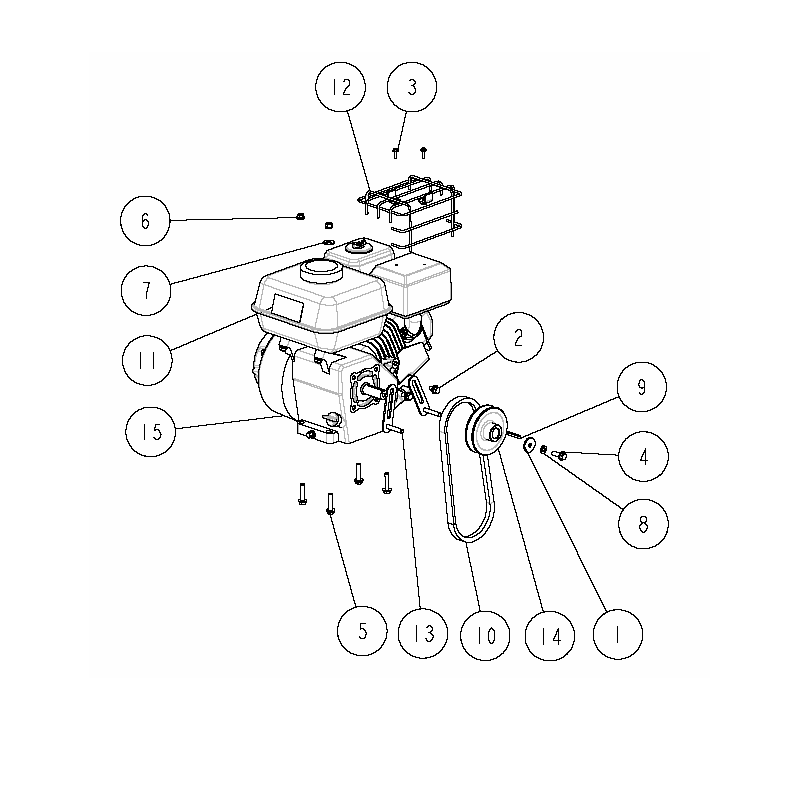 12
3
6
7
11
2
9
15
4
8
5
13
10
14
1