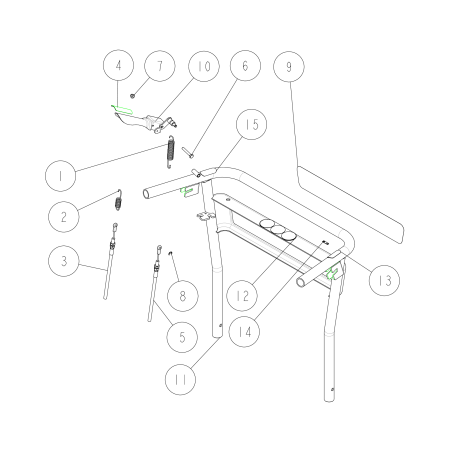 4
7
10
6
9
15
1
2
3
8
12
13
5
14
11