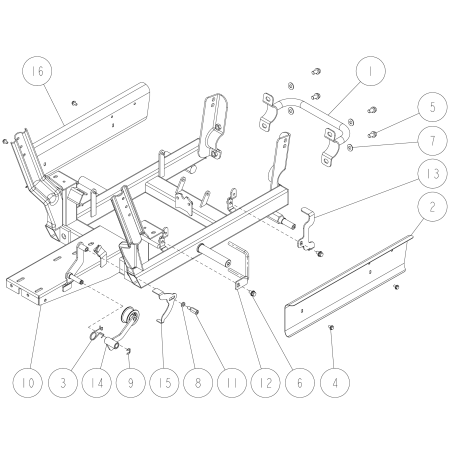 16
1
5
7
13
2
10
3
14
9
15
8
11
12
6
4