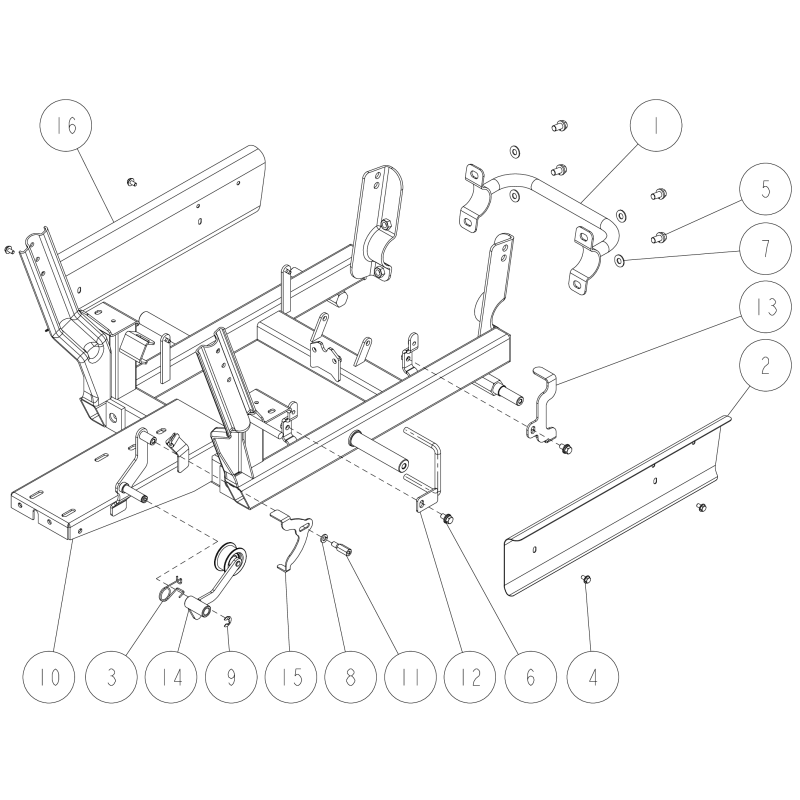 16
1
5
7
13
2
10
3
14
9
15
8
11
12
6
4