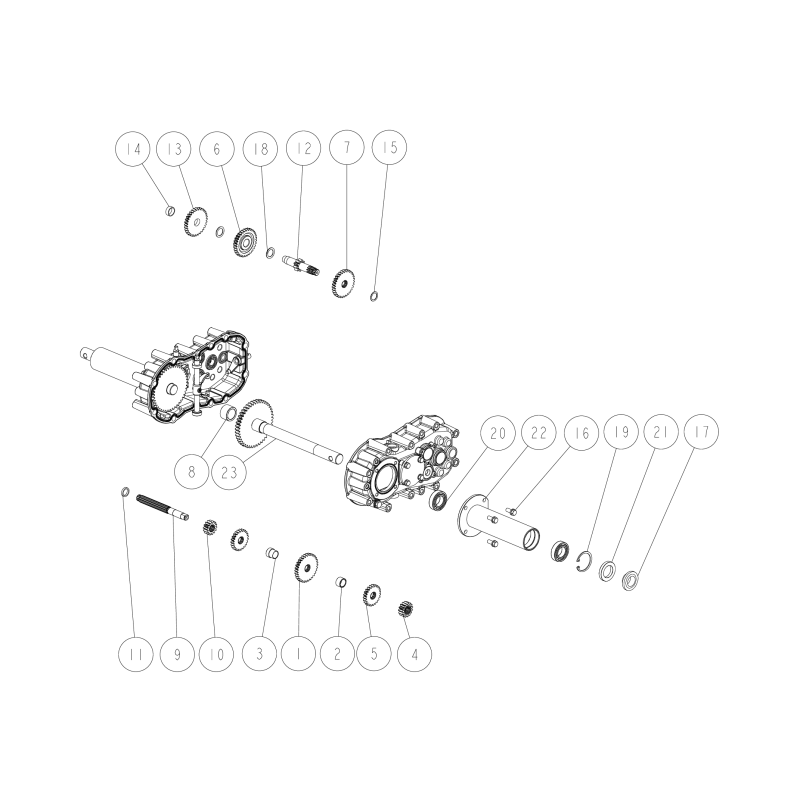 14 13 6 18 12 7 15

8 23

20 22 16 19 21 17

11 9 10 3 1 2 5 4