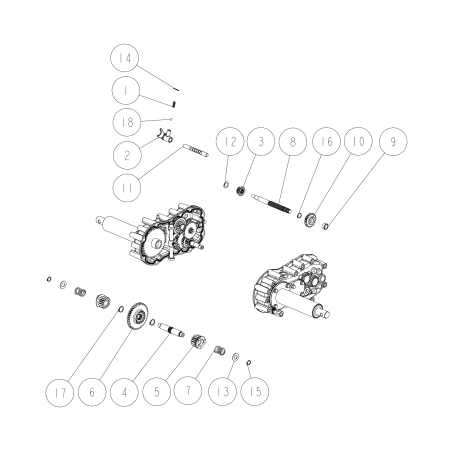 14
1
18
2
11
12
3
8
16
10
9
17
6
4
5
7
13
15