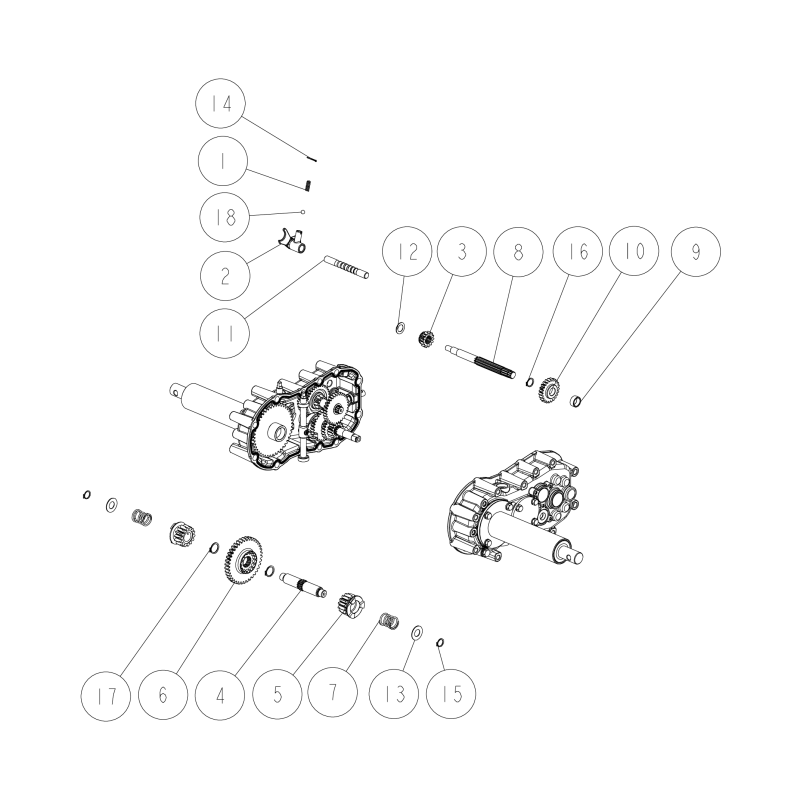 14
1
18
2
11
12
3
8
16
10
9
17
6
4
5
7
13
15