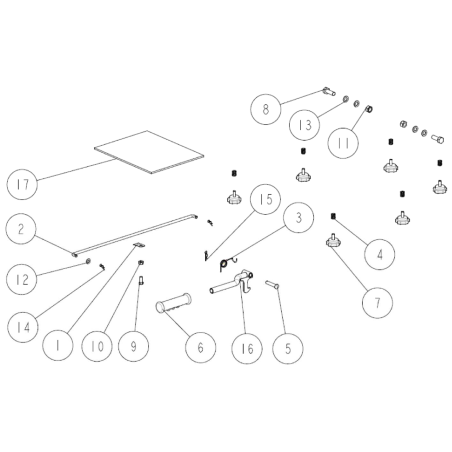 8
13
11
17
15
3
2
4
12
7
14
1
10
9
6
16
5