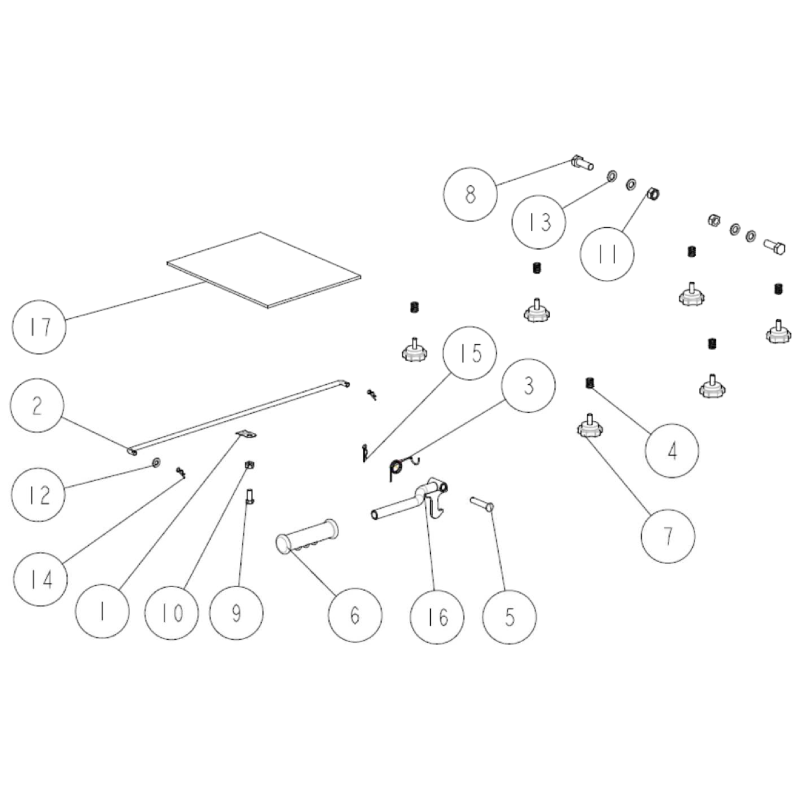 8
13
11
17
15
3
2
4
12
7
14
1
10
9
6
16
5