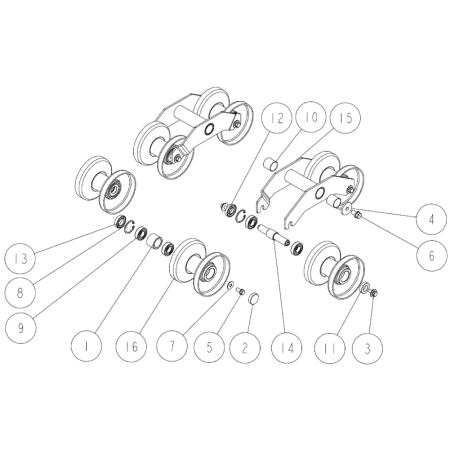 12
10
15
4
6
13
8
9
1
16
7
5
2
14
11
3