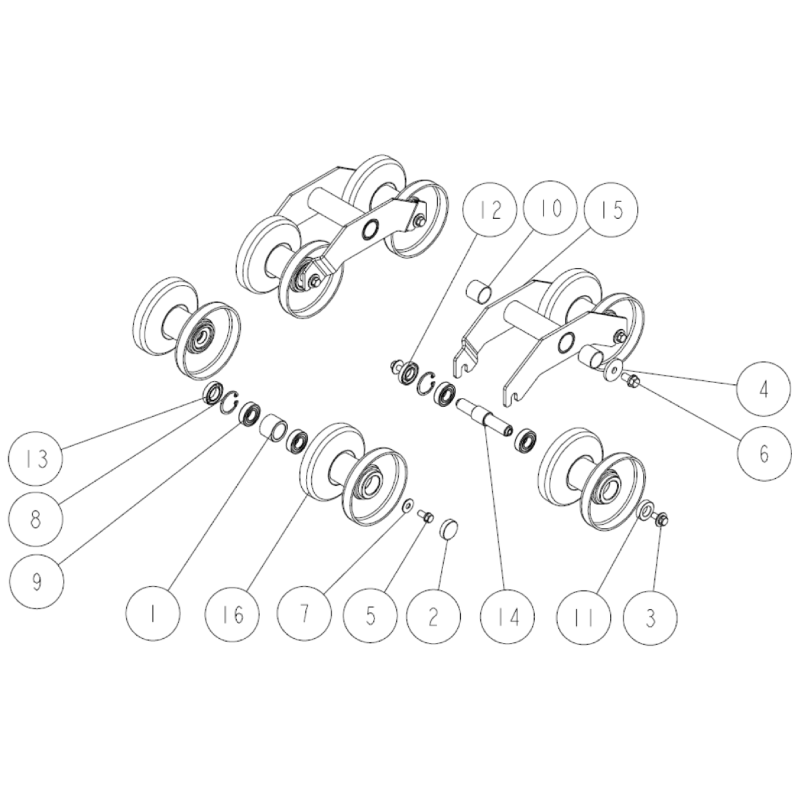 12
10
15
4
6
13
8
9
1
16
7
5
2
14
11
3