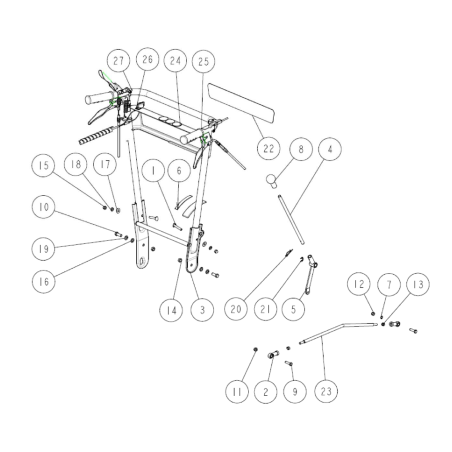 27
26
24
25
22
8
4
15
18
17
1
6
10
19
16
14
3
20
21
5
12
7
13
11
2
9
23