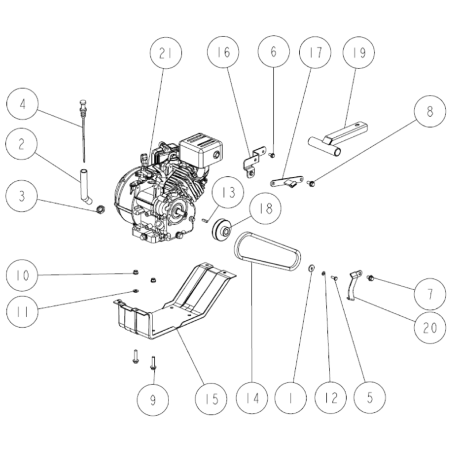 21
16
6
17
19
4
8
2
3
13
18
10
11
7
20
9
15
14
1
12
5