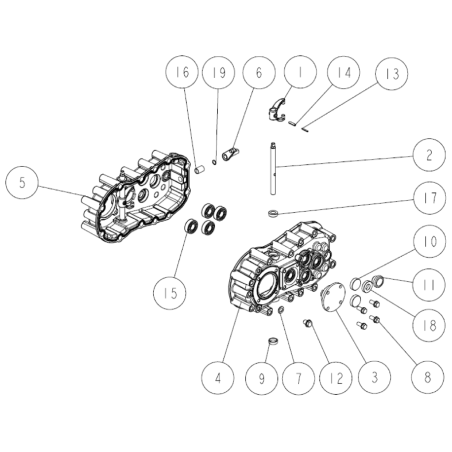 16
19
6
1
14
13
2
5
17
10
11
15
18
4
9
7
12
3
8