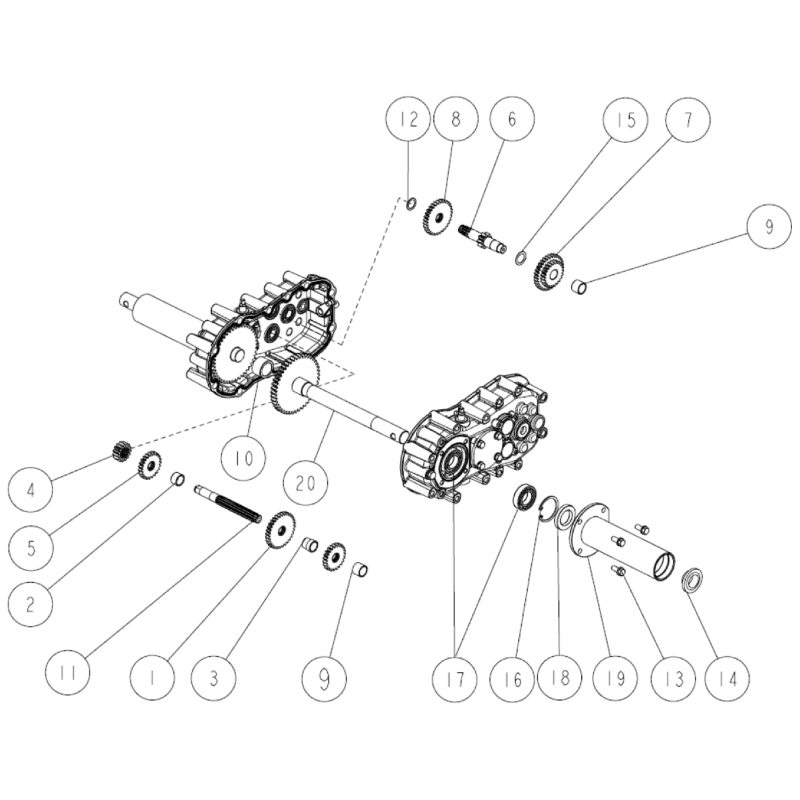 12
8
6
15
7
9
10
20
4
5
2
11
1
3
9
17
16
18
19
13
14