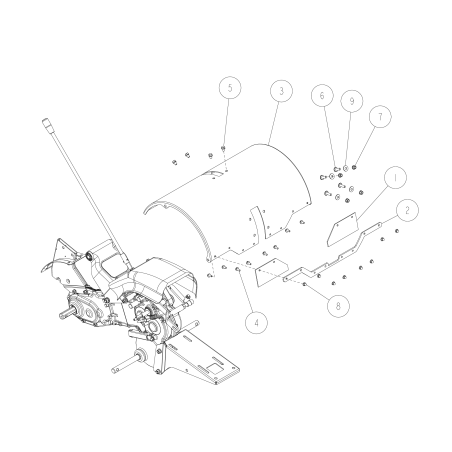 5
3
6
9
7
1
2
8
4