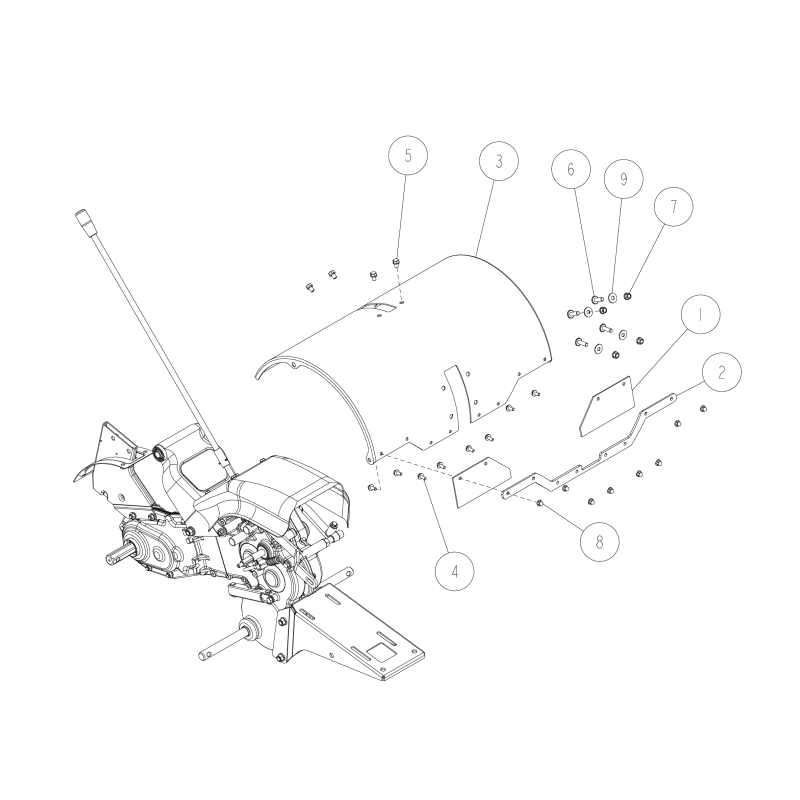 5
3
6
9
7
1
2
8
4