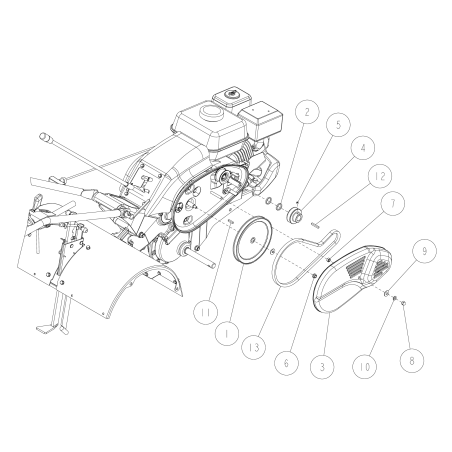 2
5
4
12
7
9
11
1
13
6
3
10
8