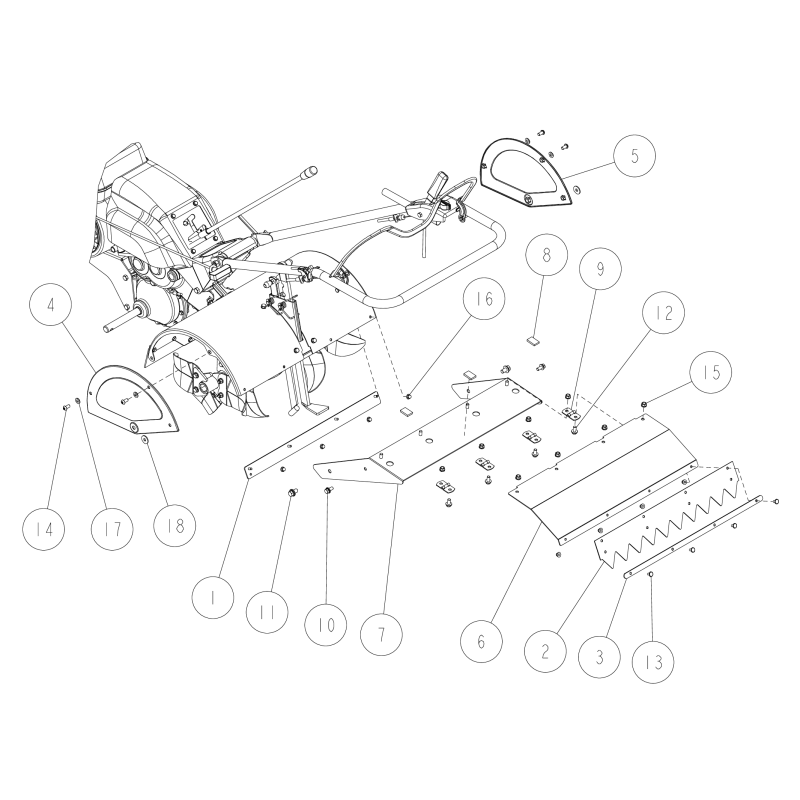 5
8
9
16
12
4
15
14
17
18
1
11
10
7
6
2
3
13