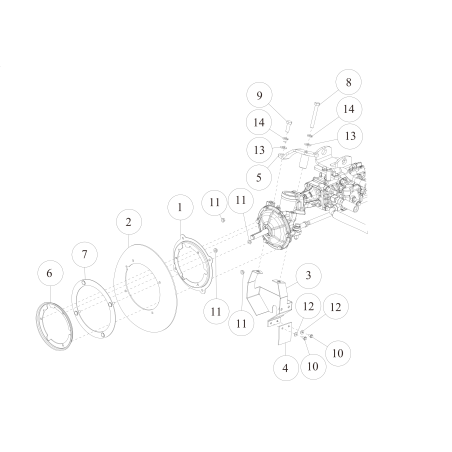 8
9
14
14
13
13
5
1
11
11
2
7
6
3
11
11
12
12
10
10
4