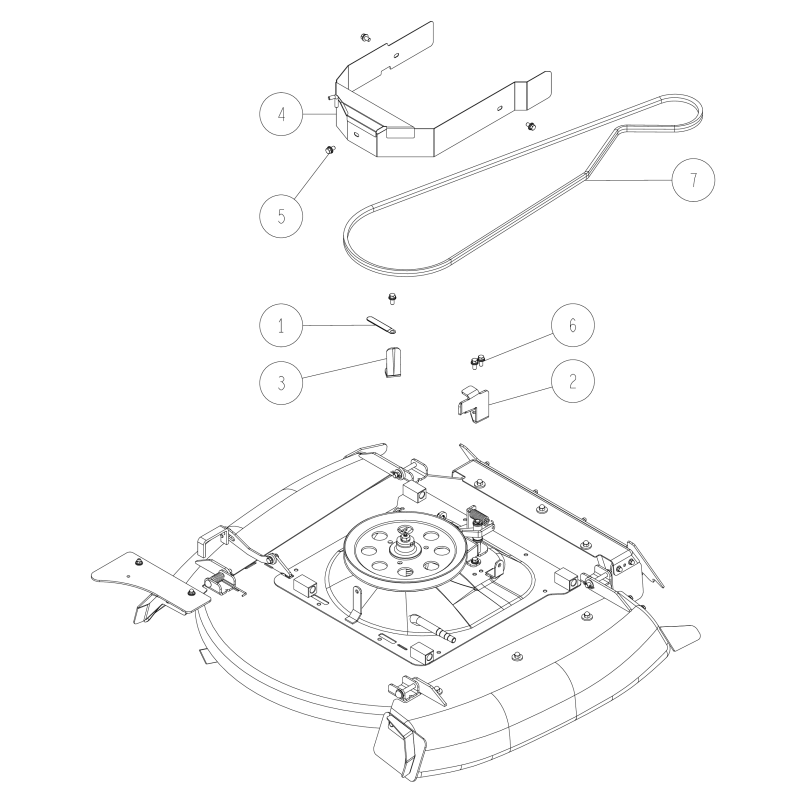 4
7
5
1
6
3
2