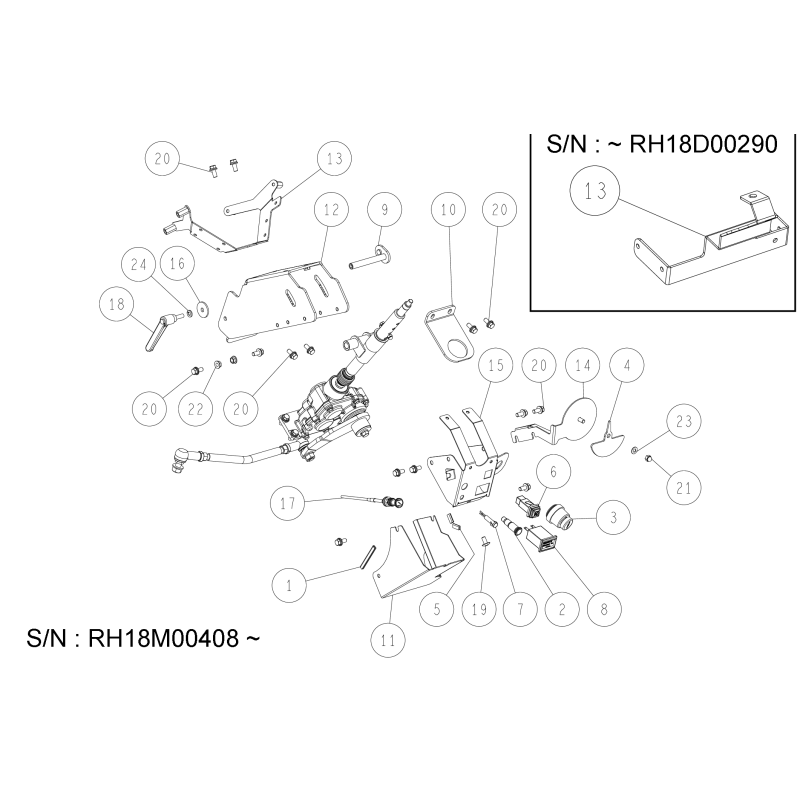 S/N : ~ RH18D00290

13

20
13
12
9
10
20
24
16
18
20
22
20
15
20
14
4
23
21
6
3
17
1
5
19
7
2
8
11

S/N : RH18M00408 ~