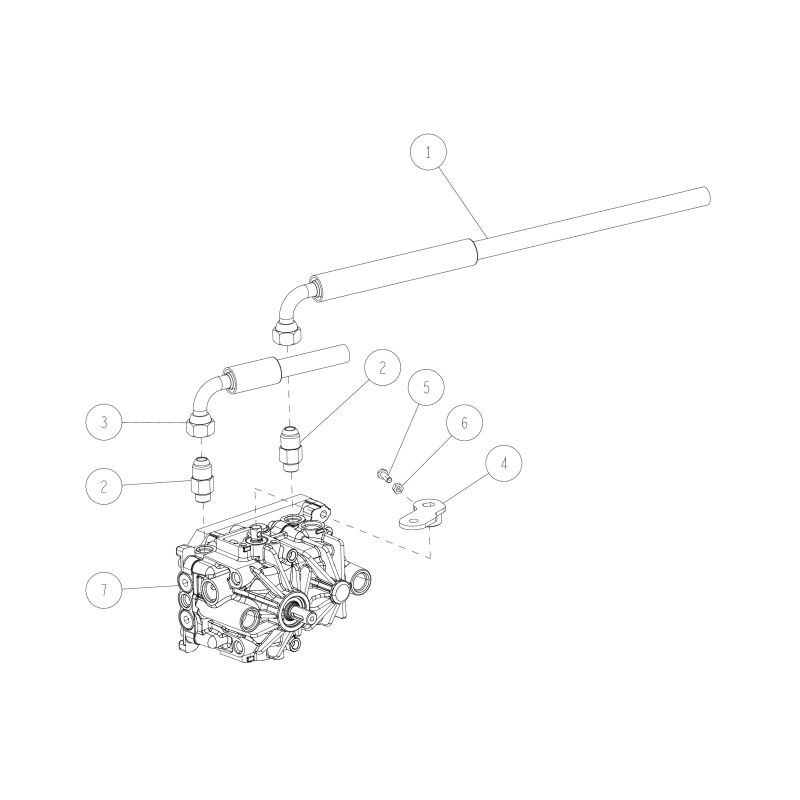 1
2
5
6
3
4
2
7