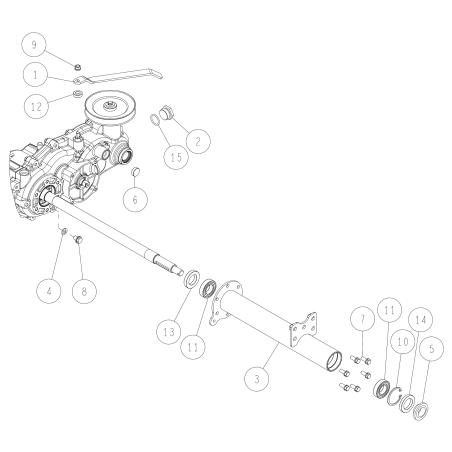 9
1
12
2
15
6
4
8
13
11
3
7
11
10
14
5