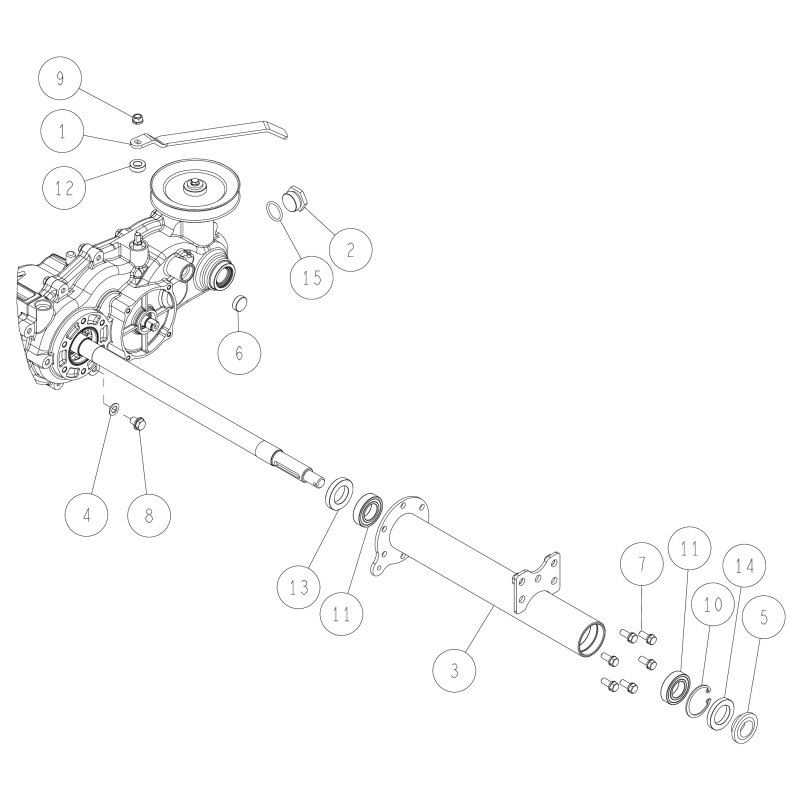 9
1
12
2
15
6
4
8
13
11
3
7
11
10
14
5