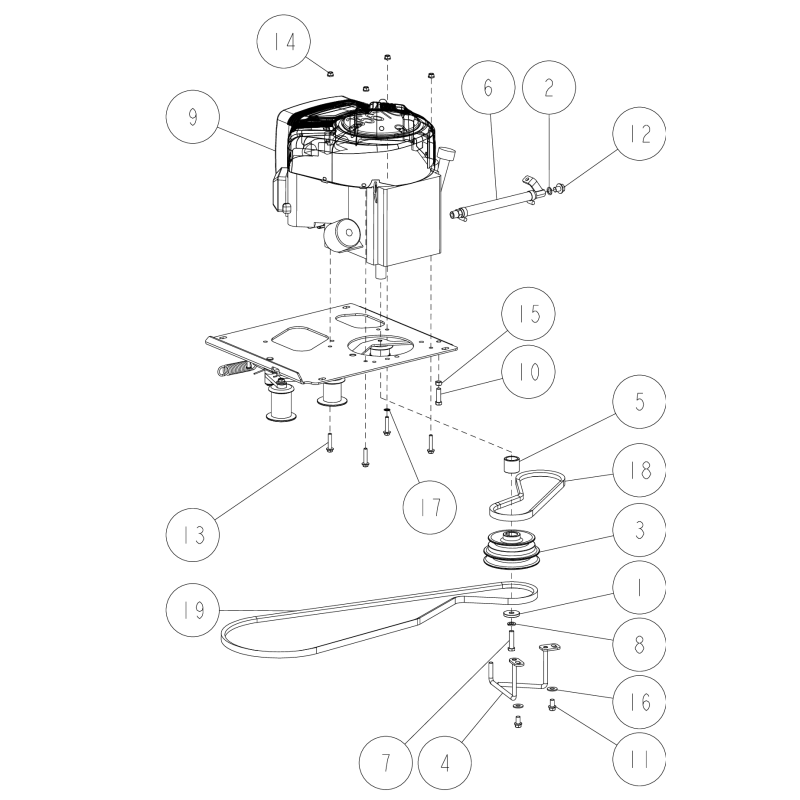 14
9
6
2
12
15
10
5
18
13
17
3
19
1
8
16
7
4
11