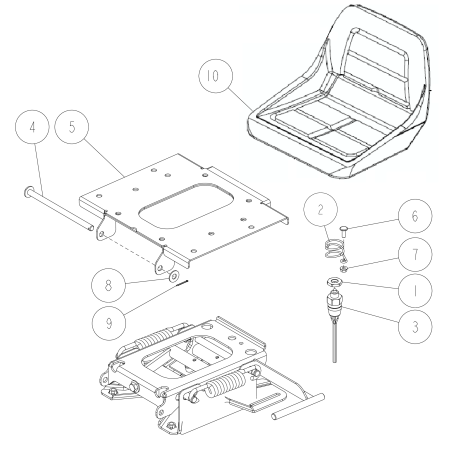 10
4
5
2
6
7
1
3
8
9