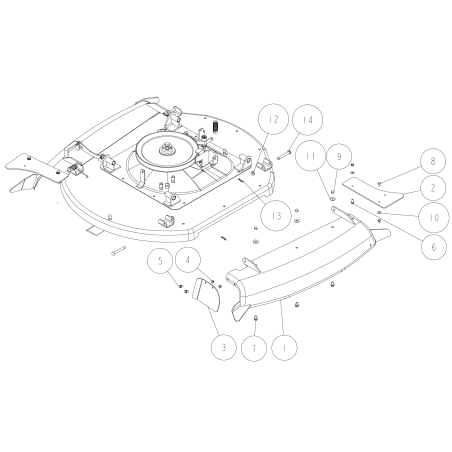 12
14
11
9
8
2
10
6
13
5
4
3
7
1