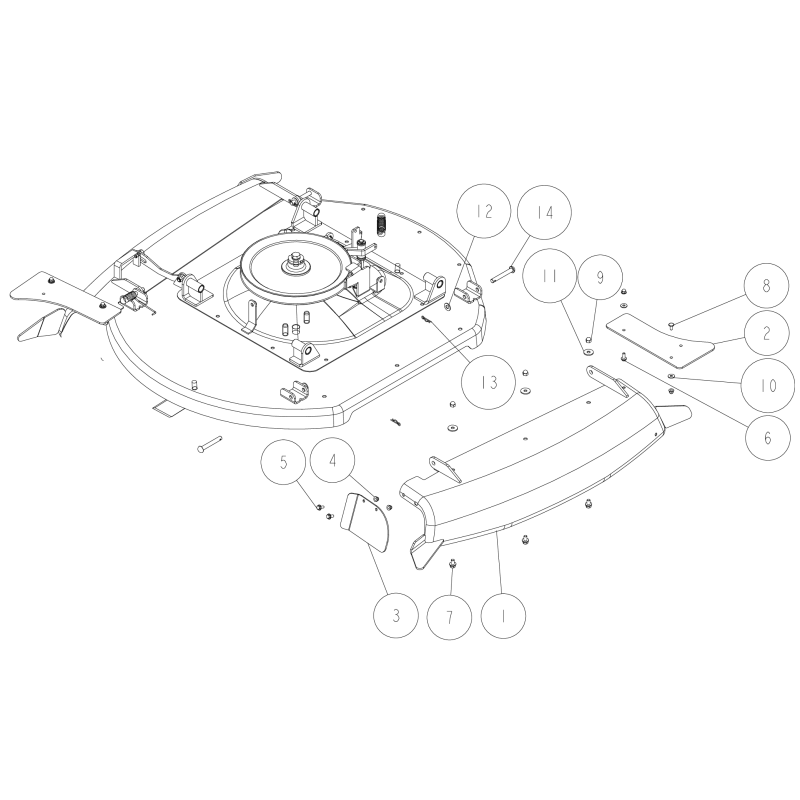 12
14
11
9
8
2
10
6
13
5
4
3
7
1