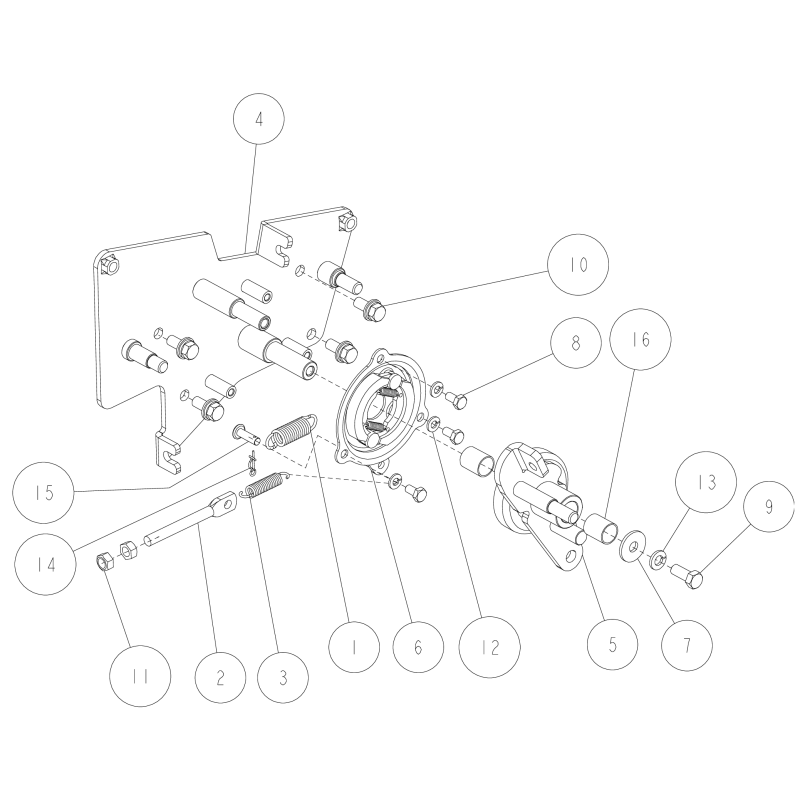 4
10
8
16
13
9
15
14
11
2
3
1
6
12
5
7