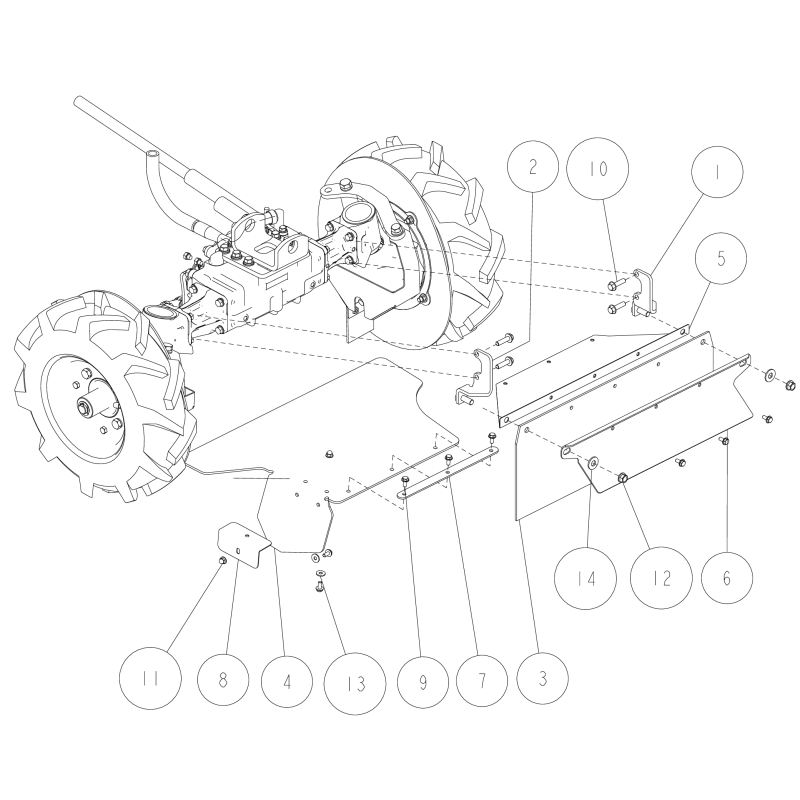 2
10
1
5
14
12
6
11
8
4
13
9
7
3