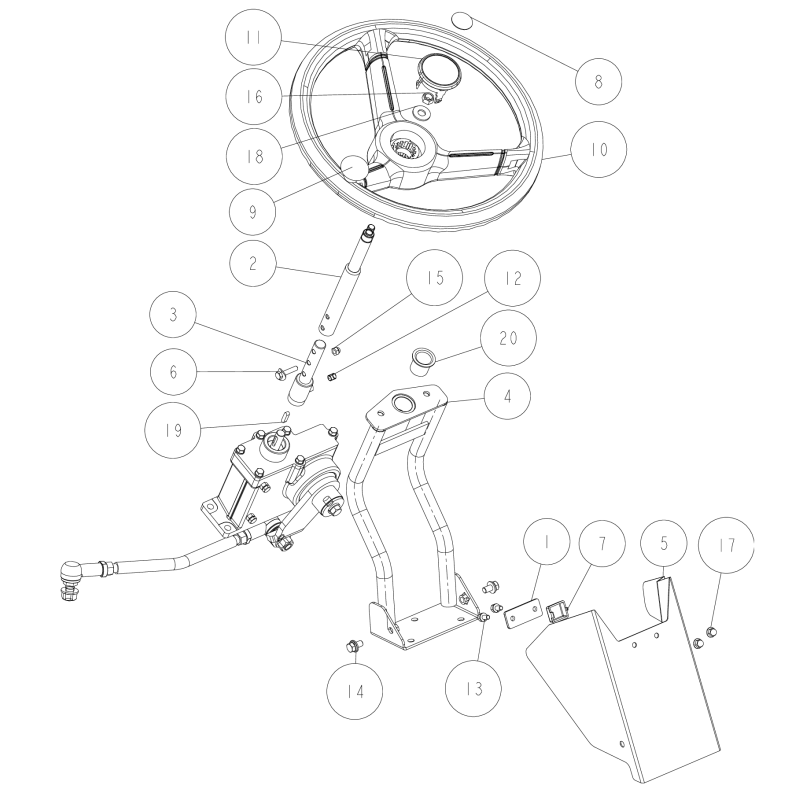 11
8
16
18
10
9
2
15
12
3
20
6
4
19
1
7
5
17
14
13