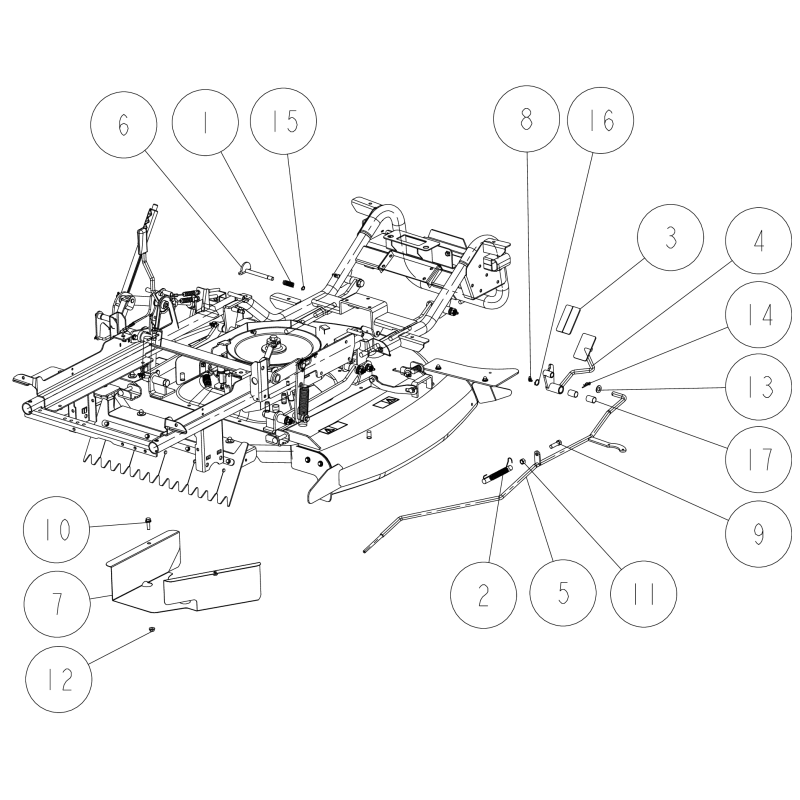 6
1
15
8
16
3
4
14
13
17
9
10
7
12
2
5
11