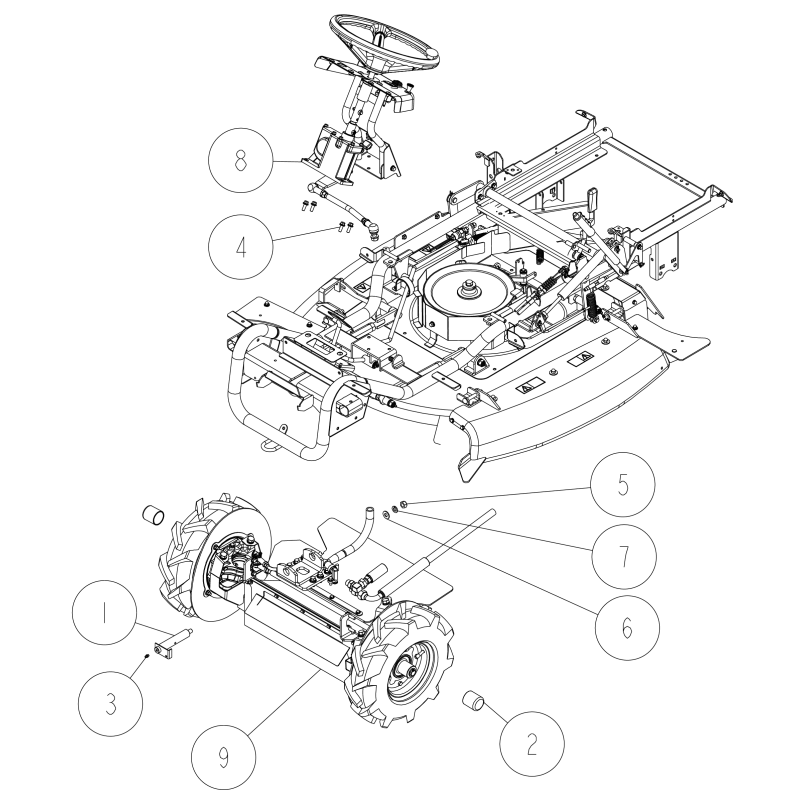 8
4
5
7
6
1
3
9
2