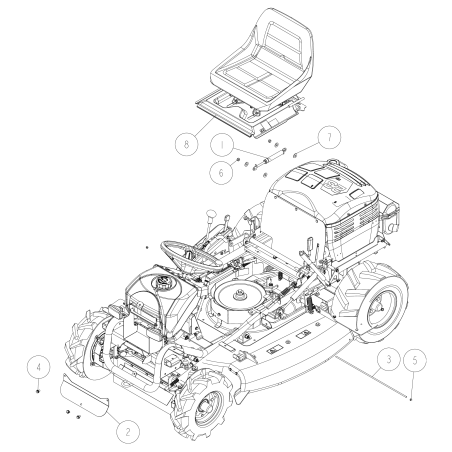 8
1
7
6
4
3
5
2