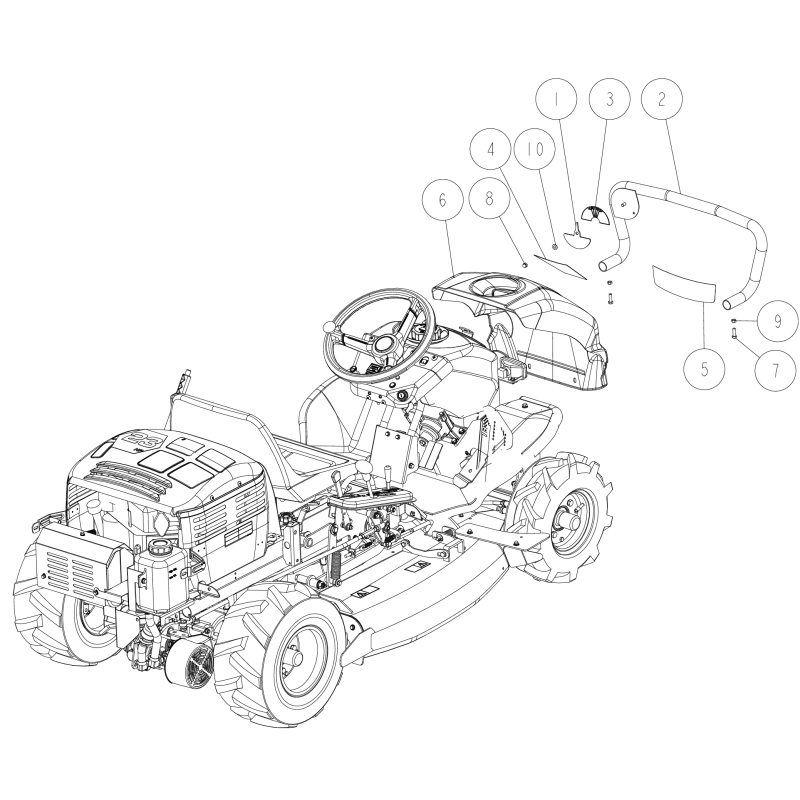 1
3
2
4
10
6
8
9
5
7
23