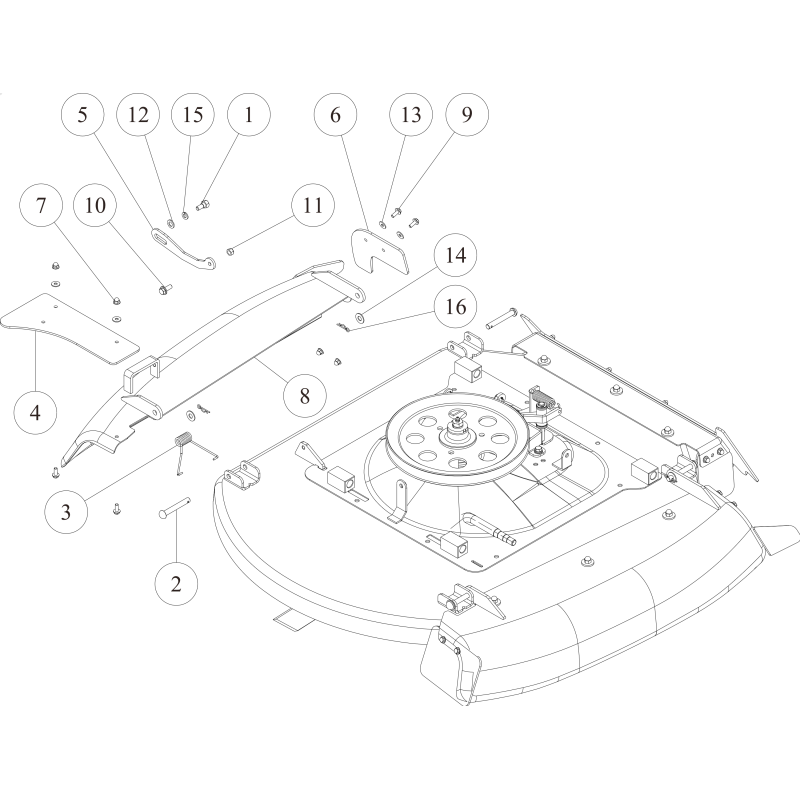 5
12
15
1
6
13
9
7
10
11
14
16
4
8
3
2