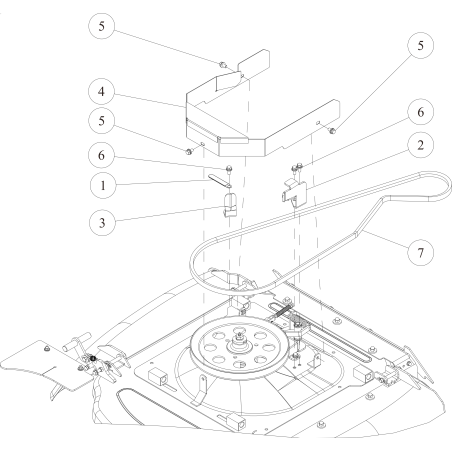 5
5
4
6
5
2
6
1
3
7