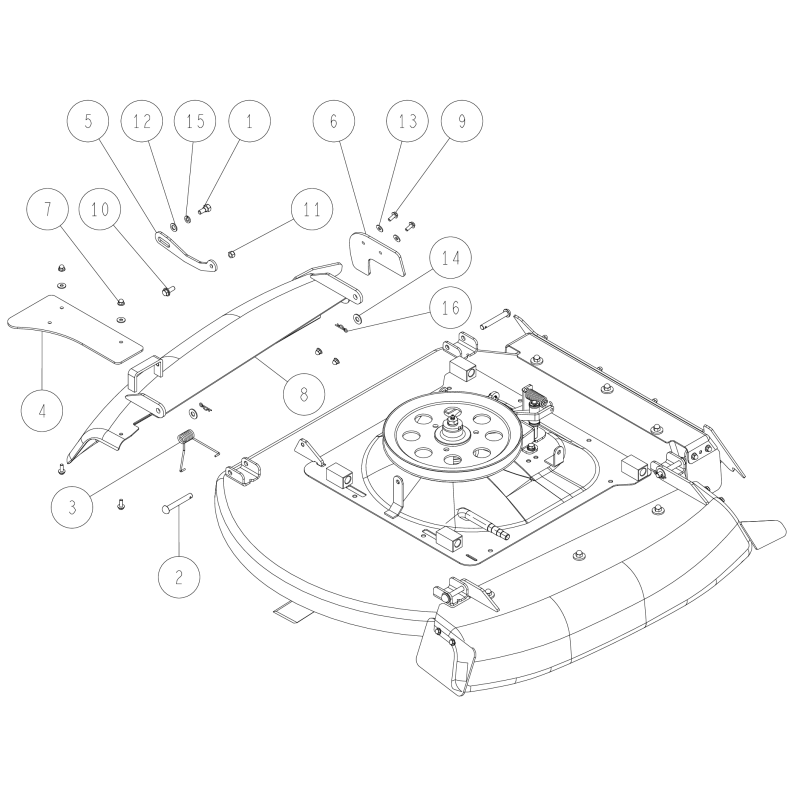 5
12
15
1
6
13
9
7
10
11
14
16
4
8
3
2