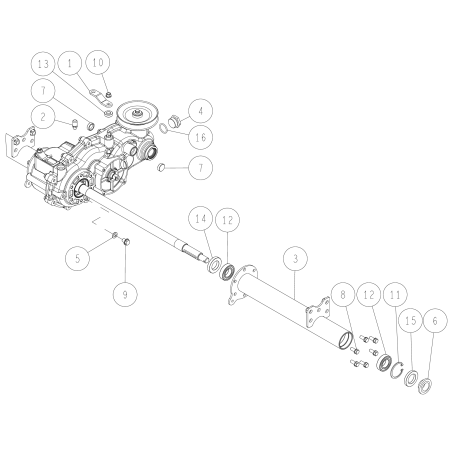 13
1
10
7
2
4
16
7
14
12
5
9
3
8
12
11
15
6